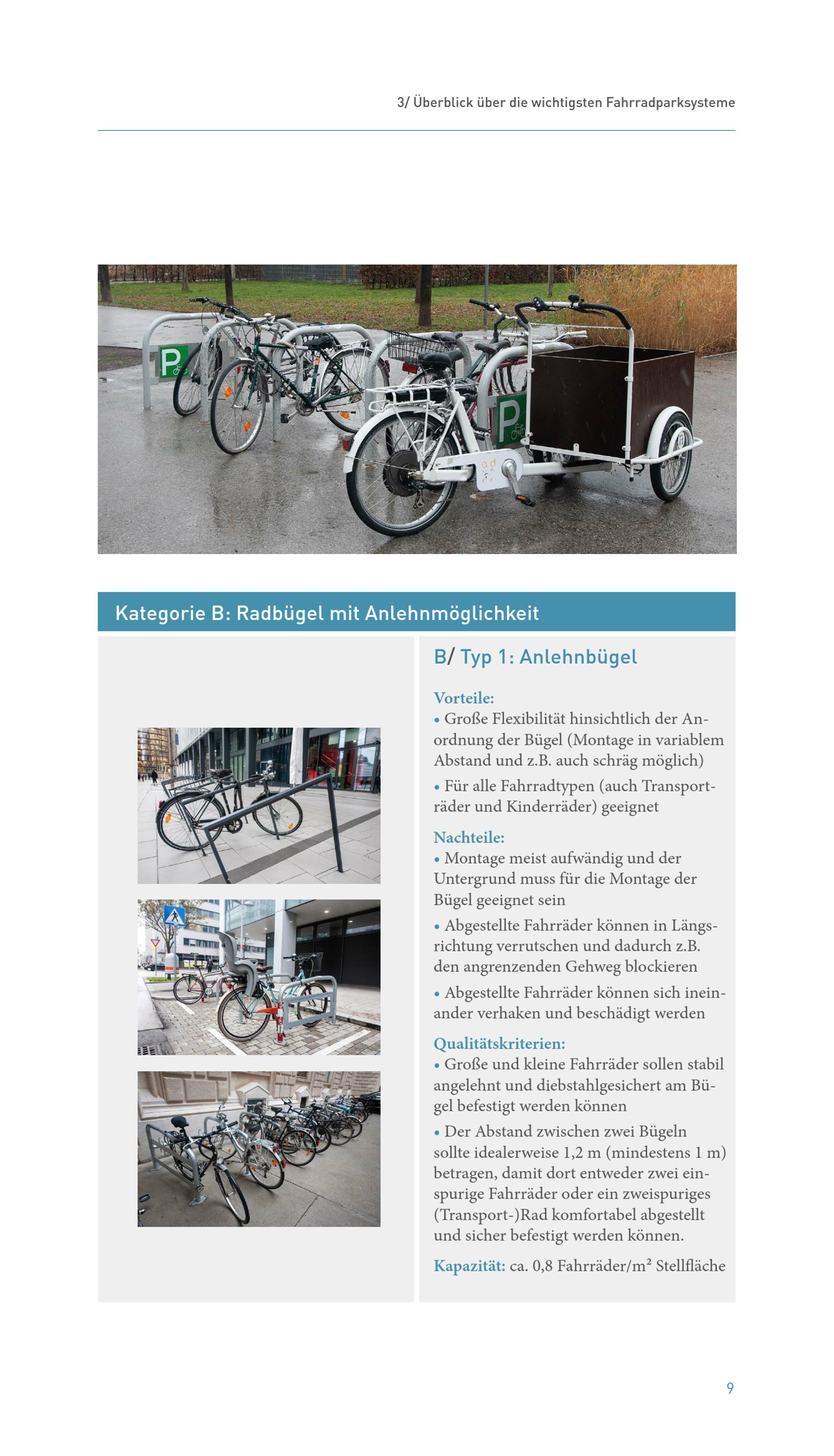 3/ Überblick über die wichtigsten Fahrradparksysteme

P

P

Kategorie B: Radbügel mit Anlehnmöglichkeit

B/ Typ 1: Anlehnbügel

Vorteile:
• Große Flexibilität hinsichtlich der Anordnung der Bügel (Montage in variablem Abstand und z.B. auch schräg möglich)
• Für alle Fahrradtypen (auch Transporträder und Kinderräder) geeignet

Nachteile:
• Montage meist aufwändig und der Untergrund muss für die Montage der Bügel geeignet sein
• Abgestellte Fahrräder können in Längsrichtung verrutschen und dadurch z.B. den angrenzenden Gehweg blockieren
• Abgestellte Fahrräder können sich ineinander verhaken und beschädigt werden

Qualitätskriterien:
• Große und kleine Fahrräder sollen stabil angelehnt und diebstahlgesichert am Bügel befestigt werden können
• Der Abstand zwischen zwei Bügeln sollte idealerweise 1,2 m (mindestens 1 m) betragen, damit dort entweder zwei einspurige Fahrräder oder ein zweispuriges (Transport-)Rad komfortabel abgestellt und sicher befestigt werden können.

Kapazität: ca. 0,8 Fahrräder/m² Stellfläche

9