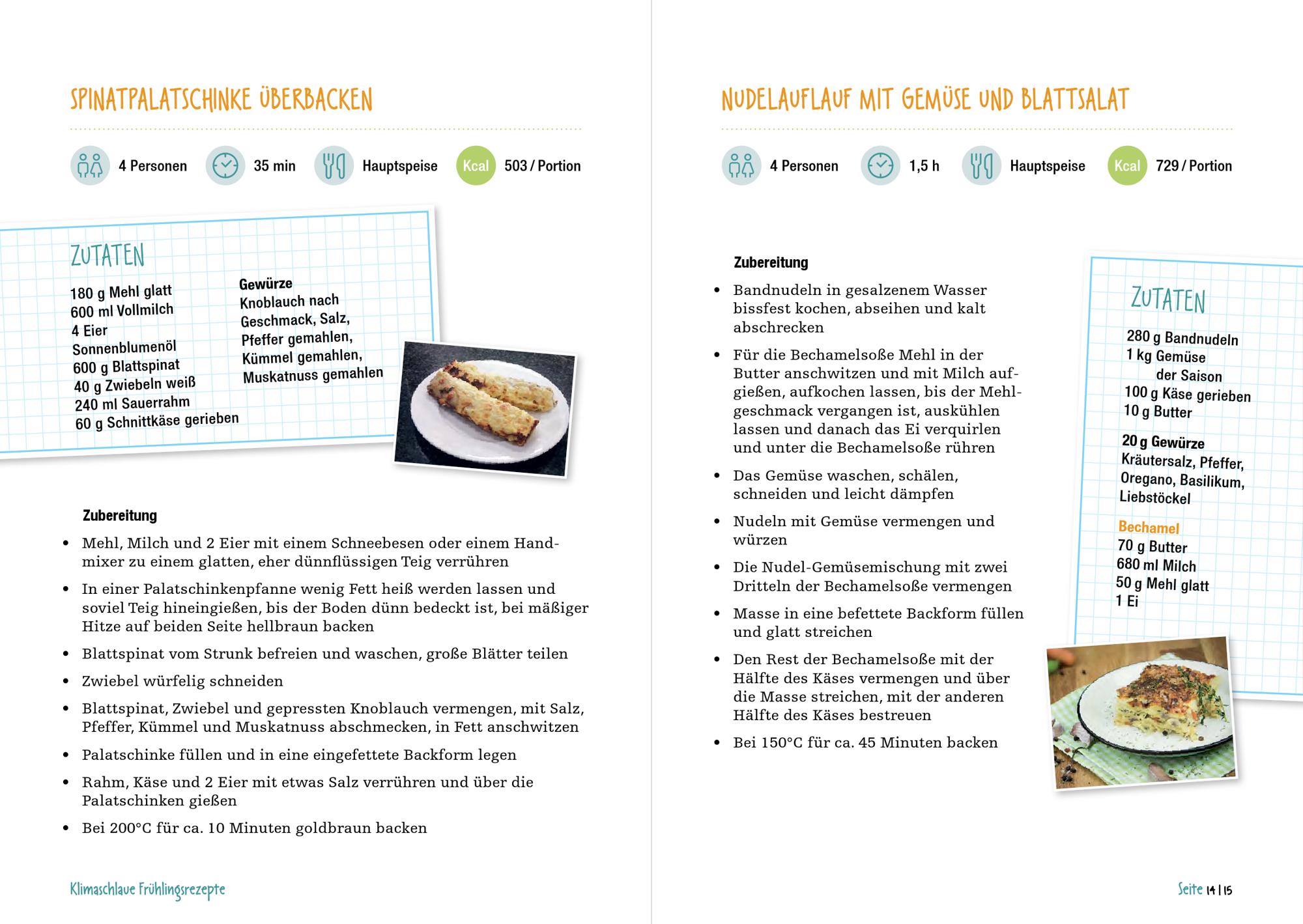 SPINATPALATSCHINKE ÜBERBACKEN

4 Personen 35 min Hauptspeise Kcal 503 / Portion

ZUTATEN

180 g Mehl glatt
600 ml Vollmilch
4 Eier
Sonnenblumenöl
600 g Blattspinat
40 g Zwiebeln weiß
240 ml Sauerrahm
60 g Schnittkäse gerieben

Gewürze
Knoblauch nach Geschmack, Salz, Pfeffer gemahlen, Kümmel gemahlen, Muskatnuss gemahlen

Zubereitung

• Mehl, Milch und 2 Eier mit einem Schneebesen oder einem Handmixer zu einem glatten, eher dünnflüssigen Teig verrühren
• In einer Palatschinkenpfanne wenig Fett heiß werden lassen und soviel Teig hineingießen, bis der Boden dünn bedeckt ist, bei mäßiger Hitze auf beiden Seite hellbraun backen
• Blattspinat vom Strunk befreien und waschen, große Blätter teilen
• Zwiebel würfelig schneiden
• Blattspinat, Zwiebel und gepressten Knoblauch vermengen, mit Salz, Pfeffer, Kümmel und Muskatnuss abschmecken, in Fett anschwitzen
• Palatschinke füllen und in eine eingefettete Backform legen
• Rahm, Käse und 2 Eier mit etwas Salz verrühren und über die Palatschinken gießen
• Bei 200°C für ca. 10 Minuten goldbraun backen

Klimaschlaue Frühlingsrezepte

NUDELAUFLAUF MIT GEMÜSE UND BLATTSALAT

4 Personen 1,5 h Hauptspeise Kcal 729 / Portion

Zubereitung

• Bandnudeln in gesalzenem Wasser bissfest kochen, abseihen und kalt abschrecken
• Für die Bechamelsoße Mehl in der Butter anschwitzen und mit Milch aufgießen, aufkochen lassen, bis der Mehlgeschmack vergangen ist, auskühlen lassen und danach das Ei verquirlen und unter die Bechamelsoße rühren
• Das Gemüse waschen, schälen, schneiden und leicht dämpfen
• Nudeln mit Gemüse vermengen und würzen
• Die Nudel-Gemüsemischung mit zwei Dritteln der Bechamelsoße vermengen
• Masse in eine befettete Backform füllen und glatt streichen
• Den Rest der Bechamelsoße mit der Hälfte des Käses vermengen und über die Masse streichen, mit der anderen Hälfte des Käses bestreuen
• Bei 150°C für ca. 45 Minuten backen

ZUTATEN

280 g Bandnudeln
1 kg Gemüse der Saison
100 g Käse gerieben
10 g Butter

20 g Gewürze
Kräutersalz, Pfeffer, Oregano, Basilikum, Liebstöckel

Bechamel
70 g Butter
680 ml Milch
50 g Mehl glatt
1 Ei

Seite 14 | 15