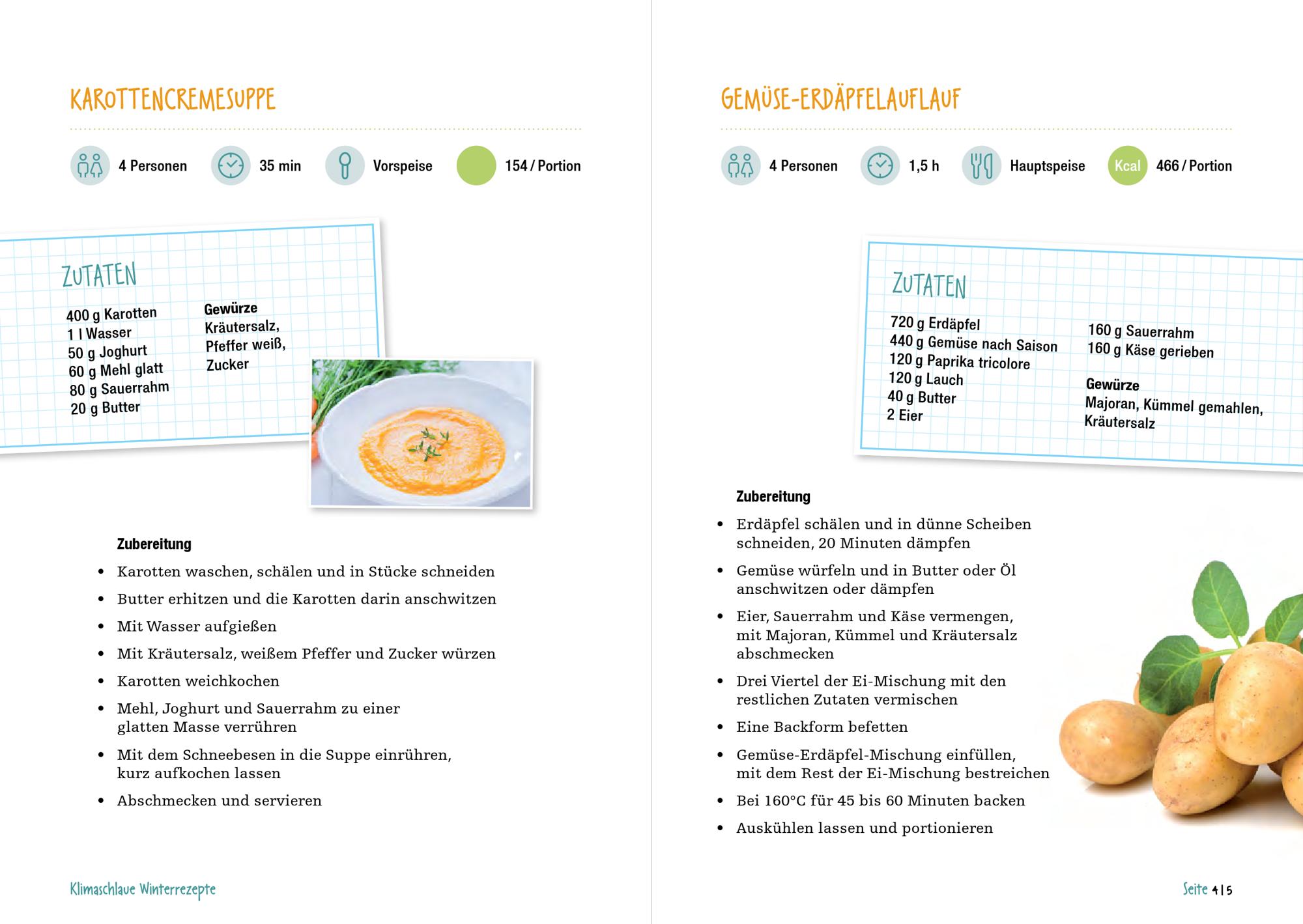 KAROTTENCREMESUPPE

4 Personen 35 min Vorspeise 154 / Portion

ZUTATEN

400 g Karotten
1 l Wasser
50 g Joghurt
60 g Mehl glatt
80 g Sauerrahm
20 g Butter

Gewürze
Kräutersalz,
Pfeffer weiß,
Zucker

Zubereitung

• Karotten waschen, schälen und in Stücke schneiden
• Butter erhitzen und die Karotten darin anschwitzen
• Mit Wasser aufgießen
• Mit Kräutersalz, weißem Pfeffer und Zucker würzen
• Karotten weichkochen
• Mehl, Joghurt und Sauerrahm zu einer glatten Masse verrühren
• Mit dem Schneebesen in die Suppe einrühren, kurz aufkochen lassen
• Abschmecken und servieren

Klimaschlaue Winterrezepte

GEMÜSE-ERDÄPFELAUFLAUF

4 Personen 1,5 h Hauptspeise Kcal 466 / Portion

ZUTATEN

720 g Erdäpfel
440 g Gemüse nach Saison
120 g Paprika tricolore
120 g Lauch
40 g Butter
2 Eier

160 g Sauerrahm
160 g Käse gerieben

Gewürze
Majoran, Kümmel gemahlen, Kräutersalz

Zubereitung

• Erdäpfel schälen und in dünne Scheiben schneiden, 20 Minuten dämpfen
• Gemüse würfeln und in Butter oder Öl anschwitzen oder dämpfen
• Eier, Sauerrahm und Käse vermengen, mit Majoran, Kümmel und Kräutersalz abschmecken
• Drei Viertel der Ei-Mischung mit den restlichen Zutaten vermischen
• Eine Backform befetten
• Gemüse-Erdäpfel-Mischung einfüllen, mit dem Rest der Ei-Mischung bestreichen
• Bei 160°C für 45 bis 60 Minuten backen
• Auskühlen lassen und portionieren

Seite 4 | 5