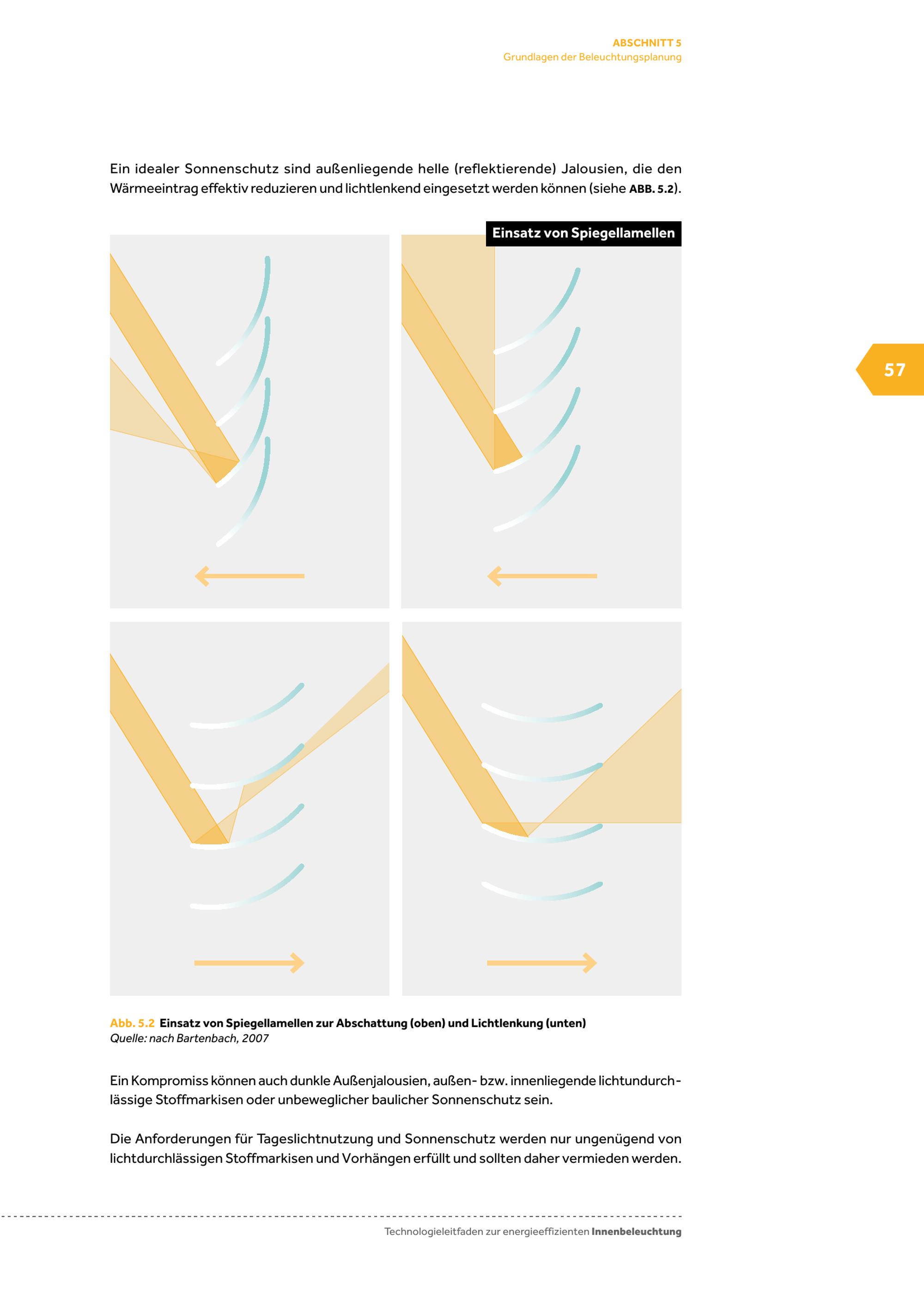 ABSCHNITT 5
Grundlagen der Beleuchtungsplanung

Ein idealer Sonnenschutz sind außenliegende helle (reflektierende) Jalousien, die den Wärmeeintrag effektiv reduzieren und lichtlenkend eingesetzt werden können (siehe ABB. 5.2).

Einsatz von Spiegellamellen

57

Abb. 5.2 Einsatz von Spiegellamellen zur Abschattung (oben) und Lichtlenkung (unten)
Quelle: nach Bartenbach, 2007

Ein Kompromiss können auch dunkle Außenjalousien, außen- bzw. innenliegende lichtundurchlässige Stoffmarkisen oder unbeweglicher baulicher Sonnenschutz sein.

Die Anforderungen für Tageslichtnutzung und Sonnenschutz werden nur ungenügend von lichtdurchlässigen Stoffmarkisen und Vorhängen erfüllt und sollten daher vermieden werden.

Technologieleitfaden zur energieeffizienten Innenbeleuchtung