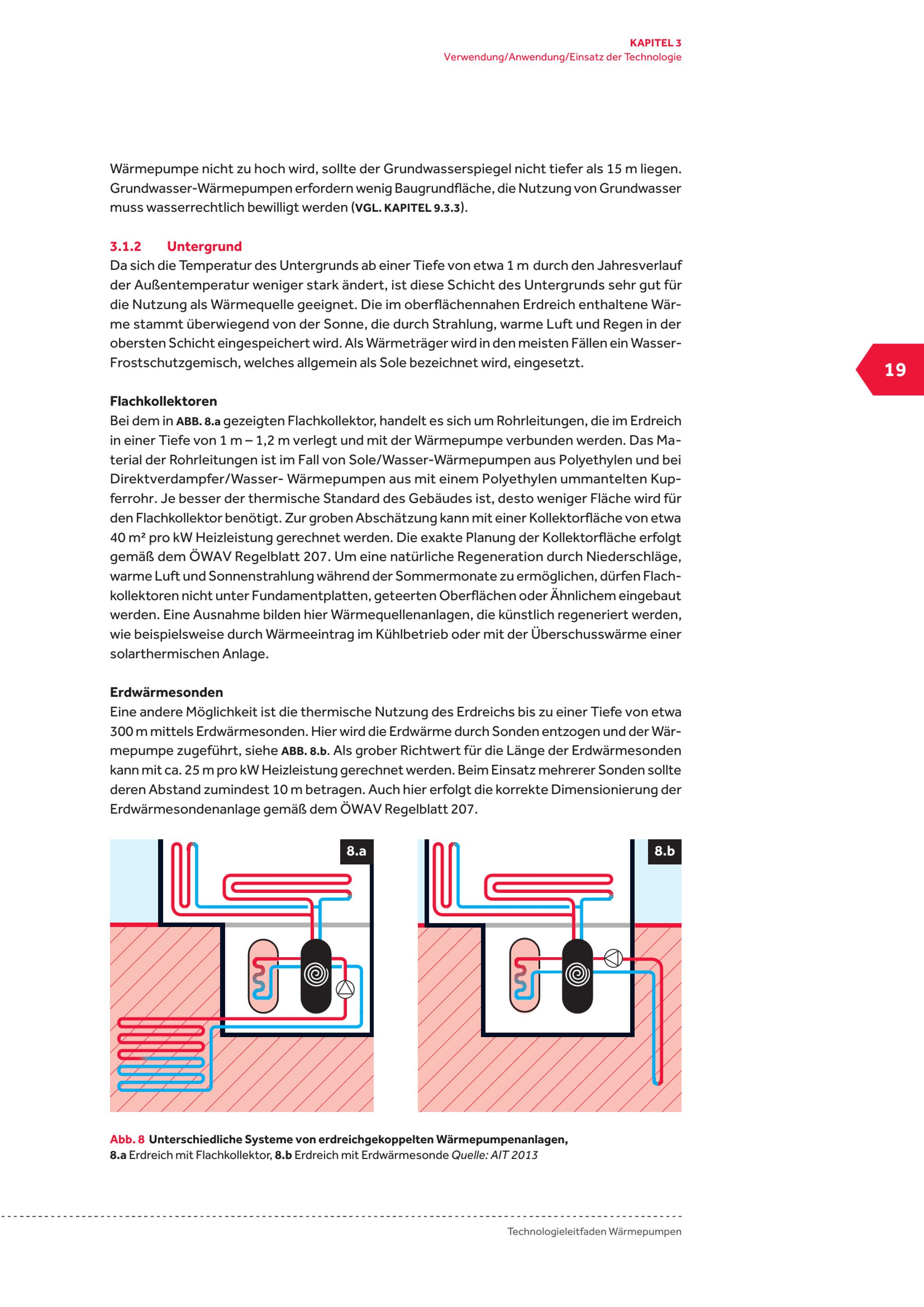 KAPITEL 3
Verwendung/Anwendung/Einsatz der Technologie

Wärmepumpe nicht zu hoch wird, sollte der Grundwasserspiegel nicht tiefer als 15 m liegen. Grundwasser-Wärmepumpen erfordern wenig Baugrundfläche, die Nutzung von Grundwasser muss wasserrechtlich bewilligt werden (VGL. KAPITEL 9.3.3).

3.1.2 Untergrund
Da sich die Temperatur des Untergrunds ab einer Tiefe von etwa 1 m durch den Jahresverlauf der Außentemperatur weniger stark ändert, ist diese Schicht des Untergrunds sehr gut für die Nutzung als Wärmequelle geeignet. Die im oberflächennahen Erdreich enthaltene Wärme stammt überwiegend von der Sonne, die durch Strahlung, warme Luft und Regen in der obersten Schicht eingespeichert wird. Als Wärmeträger wird in den meisten Fällen ein Wasser-Frostschutzgemisch, welches allgemein als Sole bezeichnet wird, eingesetzt.

19

Flachkollektoren
Bei dem in ABB. 8.a gezeigten Flachkollektor, handelt es sich um Rohrleitungen, die im Erdreich in einer Tiefe von 1 m – 1,2 m verlegt und mit der Wärmepumpe verbunden werden. Das Material der Rohrleitungen ist im Fall von Sole/Wasser-Wärmepumpen aus Polyethylen und bei Direktverdampfer/Wasser- Wärmepumpen aus mit einem Polyethylen ummantelten Kupferrohr. Je besser der thermische Standard des Gebäudes ist, desto weniger Fläche wird für den Flachkollektor benötigt. Zur groben Abschätzung kann mit einer Kollektorfläche von etwa 40 m² pro kW Heizleistung gerechnet werden. Die exakte Planung der Kollektorfläche erfolgt gemäß dem ÖWAV Regelblatt 207. Um eine natürliche Regeneration durch Niederschläge, warme Luft und Sonnenstrahlung während der Sommermonate zu ermöglichen, dürfen Flachkollektoren nicht unter Fundamentplatten, geteerten Oberflächen oder Ähnlichem eingebaut werden. Eine Ausnahme bilden hier Wärmequellenanlagen, die künstlich regeneriert werden, wie beispielsweise durch Wärmeeintrag im Kühlbetrieb oder mit der Überschusswärme einer solarthermischen Anlage.

Erdwärmesonden
Eine andere Möglichkeit ist die thermische Nutzung des Erdreichs bis zu einer Tiefe von etwa 300 m mittels Erdwärmesonden. Hier wird die Erdwärme durch Sonden entzogen und der Wärmepumpe zugeführt, siehe ABB. 8.b. Als grober Richtwert für die Länge der Erdwärmesonden kann mit ca. 25 m pro kW Heizleistung gerechnet werden. Beim Einsatz mehrerer Sonden sollte deren Abstand zumindest 10 m betragen. Auch hier erfolgt die korrekte Dimensionierung der Erdwärmesondenanlage gemäß dem ÖWAV Regelblatt 207.

8.a

8.b

Abb. 8 Unterschiedliche Systeme von erdreichgekoppelten Wärmepumpenanlagen, 8.a Erdreich mit Flachkollektor, 8.b Erdreich mit Erdwärmesonde Quelle: AIT 2013

Technologieleitfaden Wärmepumpen