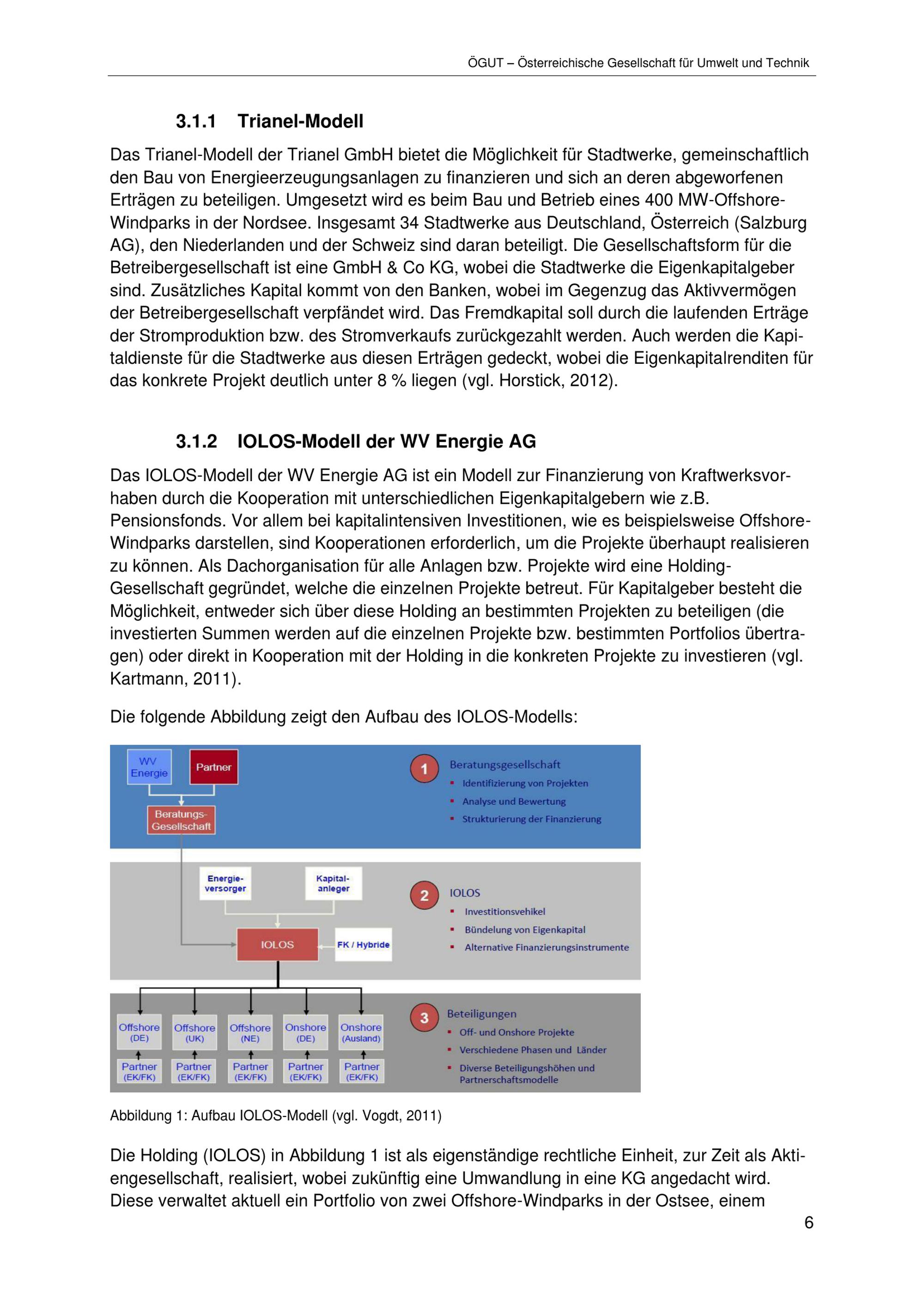 ÖGUT – Österreichische Gesellschaft für Umwelt und Technik

3.1.1 Trianel-Modell

Das Trianel-Modell der Trianel GmbH bietet die Möglichkeit für Stadtwerke, gemeinschaftlich den Bau von Energieerzeugungsanlagen zu finanzieren und sich an deren abgeworfenen Erträgen zu beteiligen. Umgesetzt wird es beim Bau und Betrieb eines 400 MW-Offshore-Windparks in der Nordsee. Insgesamt 34 Stadtwerke aus Deutschland, Österreich (Salzburg AG), den Niederlanden und der Schweiz sind daran beteiligt. Die Gesellschaftsform für die Betreibergesellschaft ist eine GmbH & Co KG, wobei die Stadtwerke die Eigenkapitalgeber sind. Zusätzliches Kapital kommt von den Banken, wobei im Gegenzug das Aktivvermögen der Betreibergesellschaft verpfändet wird. Das Fremdkapital soll durch die laufenden Erträge der Stromproduktion bzw. des Stromverkaufs zurückgezahlt werden. Auch werden die Kapitaldienste für die Stadtwerke aus diesen Erträgen gedeckt, wobei die Eigenkapitalrenditen für das konkrete Projekt deutlich unter 8 % liegen (vgl. Horstick, 2012).

3.1.2 IOLOS-Modell der WV Energie AG

Das IOLOS-Modell der WV Energie AG ist ein Modell zur Finanzierung von Kraftwerksvorhaben durch die Kooperation mit unterschiedlichen Eigenkapitalgebern wie z.B. Pensionsfonds. Vor allem bei kapitalintensiven Investitionen, wie es beispielsweise Offshore-Windparks darstellen, sind Kooperationen erforderlich, um die Projekte überhaupt realisieren zu können. Als Dachorganisation für alle Anlagen bzw. Projekte wird eine Holding-Gesellschaft gegründet, welche die einzelnen Projekte betreut. Für Kapitalgeber besteht die Möglichkeit, entweder sich über diese Holding an bestimmten Projekten zu beteiligen (die investierten Summen werden auf die einzelnen Projekte bzw. bestimmten Portfolios übertragen) oder direkt in Kooperation mit der Holding in die konkreten Projekte zu investieren (vgl. Kartmann, 2011).

Die folgende Abbildung zeigt den Aufbau des IOLOS-Modells:

WV Energie
Partner
Beratungs-Gesellschaft
1 Beratungsgesellschaft
▪ Identifizierung von Projekten
▪ Analyse und Bewertung
▪ Strukturierung der Finanzierung

Energie-versorger
Kapital-anleger
IOLOS
FK / Hybride
2 IOLOS
▪ Investitionsvehikel
▪ Bündelung von Eigenkapital
▪ Alternative Finanzierungsinstrumente

Offshore (DE)
Offshore (UK)
Offshore (NE)
Onshore (DE)
Onshore (Ausland)
Partner (EK/FK)
Partner (EK/FK)
Partner (EK/FK)
Partner (EK/FK)
Partner (EK/FK)
3 Beteiligungen
▪ Off- und Onshore Projekte
▪ Verschiedene Phasen und Länder
▪ Diverse Beteiligungshöhen und Partnerschaftsmodelle

Abbildung 1: Aufbau IOLOS-Modell (vgl. Vogdt, 2011)

Die Holding (IOLOS) in Abbildung 1 ist als eigenständige rechtliche Einheit, zur Zeit als Aktiengesellschaft, realisiert, wobei zukünftig eine Umwandlung in eine KG angedacht wird. Diese verwaltet aktuell ein Portfolio von zwei Offshore-Windparks in der Ostsee, einem

6