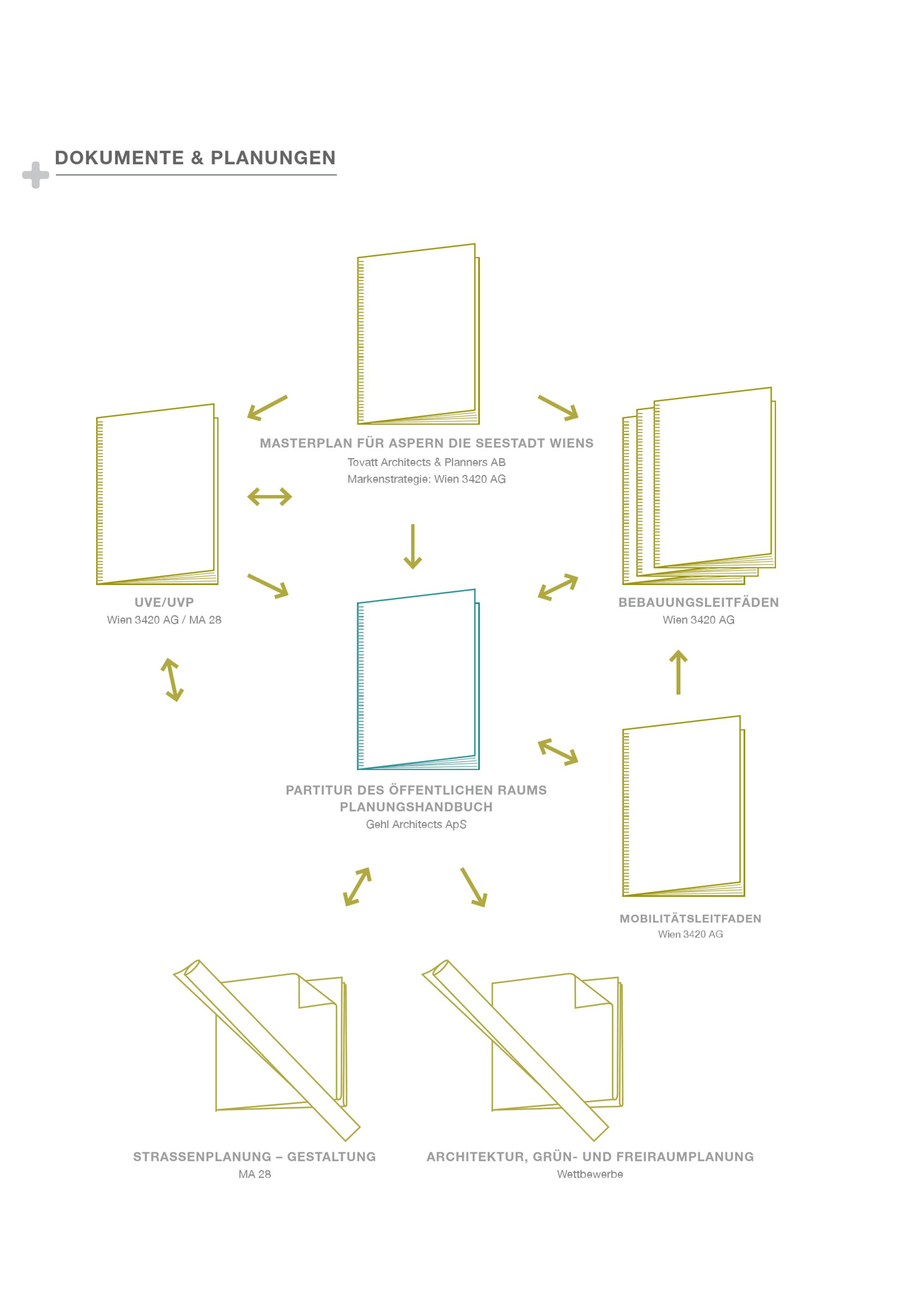 DOKUMENTE & PLANUNGEN

MASTERPLAN FÜR ASPERN DIE SEESTADT WIENS
Tovatt Architects & Planners AB
Markenstrategie: Wien 3420 AG

UVE/UVP
Wien 3420 AG / MA 28

BEBAUUNGSLEITFÄDEN
Wien 3420 AG

PARTITUR DES ÖFFENTLICHEN RAUMS
PLANUNGSHANDBUCH
Gehl Architects ApS

MOBILITÄTSLEITFADEN
Wien 3420 AG

STRASSENPLANUNG – GESTALTUNG
MA 28

ARCHITEKTUR, GRÜN- UND FREIRAUMPLANUNG
Wettbewerbe