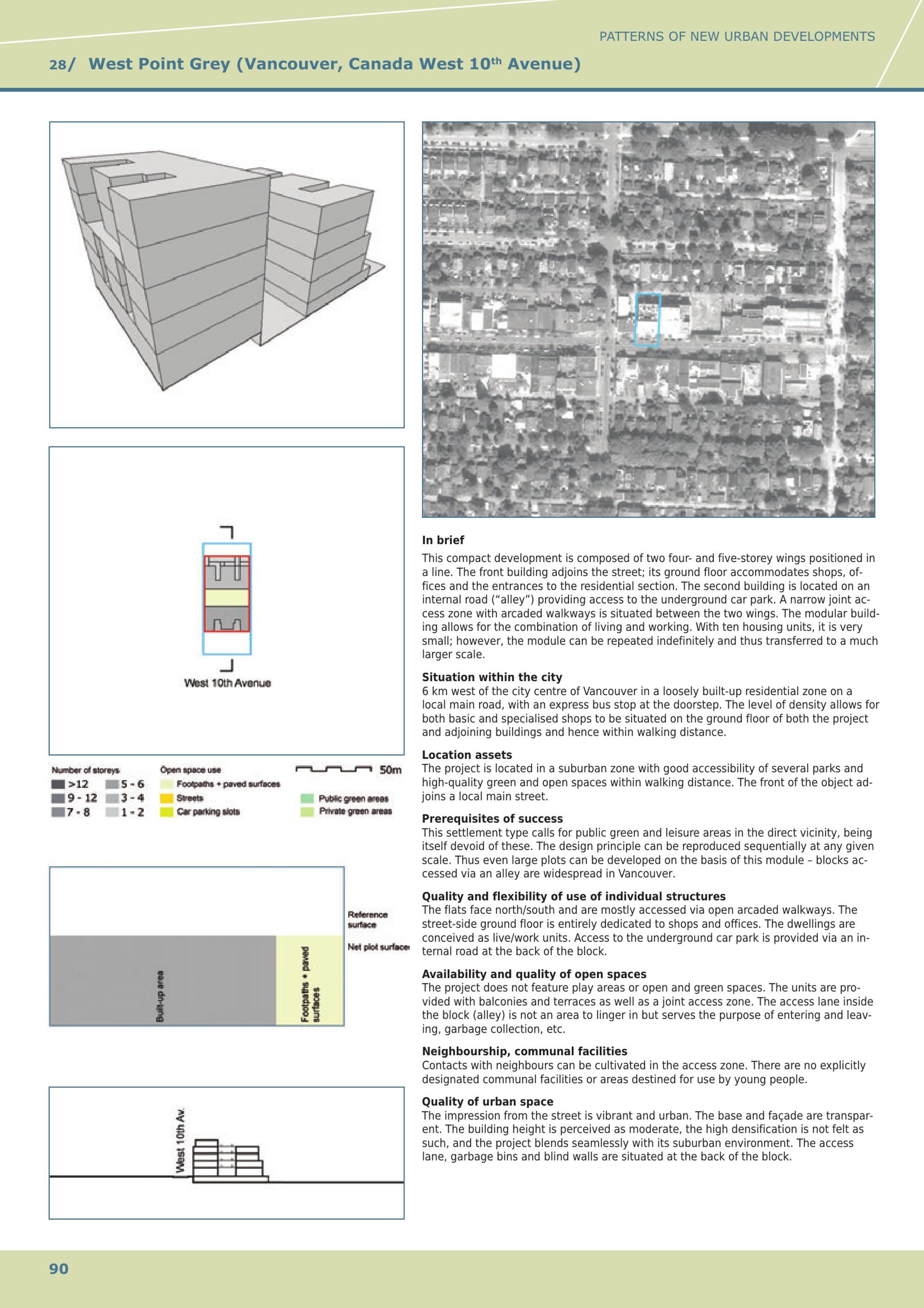 PATTERNS OF NEW URBAN DEVELOPMENTS

28/ West Point Grey (Vancouver, Canada West 10$^{th}$ Avenue)

West 10th Avenue

Number of storeys
>12
9 - 12
7 - 8
5 - 6
3 - 4
1 - 2

Open space use
Footpaths + paved surfaces
Streets
Car parking slots

50m

Public green areas
Private green areas

Reference surface
Net plot surface

Built-up area
Footpaths + paved surfaces

West 10th Av.

In brief
This compact development is composed of two four- and five-storey wings positioned in a line. The front building adjoins the street; its ground floor accommodates shops, offices and the entrances to the residential section. The second building is located on an internal road (“alley”) providing access to the underground car park. A narrow joint access zone with arcaded walkways is situated between the two wings. The modular building allows for the combination of living and working. With ten housing units, it is very small; however, the module can be repeated indefinitely and thus transferred to a much larger scale.

Situation within the city
6 km west of the city centre of Vancouver in a loosely built-up residential zone on a local main road, with an express bus stop at the doorstep. The level of density allows for both basic and specialised shops to be situated on the ground floor of both the project and adjoining buildings and hence within walking distance.

Location assets
The project is located in a suburban zone with good accessibility of several parks and high-quality green and open spaces within walking distance. The front of the object adjoins a local main street.

Prerequisites of success
This settlement type calls for public green and leisure areas in the direct vicinity, being itself devoid of these. The design principle can be reproduced sequentially at any given scale. Thus even large plots can be developed on the basis of this module – blocks accessed via an alley are widespread in Vancouver.

Quality and flexibility of use of individual structures
The flats face north/south and are mostly accessed via open arcaded walkways. The street-side ground floor is entirely dedicated to shops and offices. The dwellings are conceived as live/work units. Access to the underground car park is provided via an internal road at the back of the block.

Availability and quality of open spaces
The project does not feature play areas or open and green spaces. The units are provided with balconies and terraces as well as a joint access zone. The access lane inside the block (alley) is not an area to linger in but serves the purpose of entering and leaving, garbage collection, etc.

Neighbourship, communal facilities
Contacts with neighbours can be cultivated in the access zone. There are no explicitly designated communal facilities or areas destined for use by young people.

Quality of urban space
The impression from the street is vibrant and urban. The base and façade are transparent. The building height is perceived as moderate, the high densification is not felt as such, and the project blends seamlessly with its suburban environment. The access lane, garbage bins and blind walls are situated at the back of the block.

90