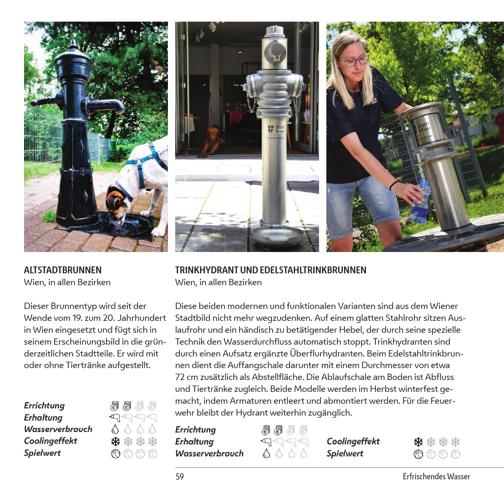 ALTSTADTBRUNNEN
Wien, in allen Bezirken

Dieser Brunnentyp wird seit der Wende vom 19. zum 20. Jahrhundert in Wien eingesetzt und fügt sich in seinem Erscheinungsbild in die gründerzeitlichen Stadtteile. Er wird mit oder ohne Tiertränke aufgestellt.

Errichtung
Erhaltung
Wasserverbrauch
Coolingeffekt
Spielwert

TRINKHYDRANT UND EDELSTAHLTRINKBRUNNEN
Wien, in allen Bezirken

Diese beiden modernen und funktionalen Varianten sind aus dem Wiener Stadtbild nicht mehr wegzudenken. Auf einem glatten Stahlrohr sitzen Auslaufrohr und ein händisch zu betätigender Hebel, der durch seine spezielle Technik den Wasserdurchfluss automatisch stoppt. Trinkhydranten sind durch einen Aufsatz ergänzte Überflurhydranten. Beim Edelstahltrinkbrunnen dient die Auffangschale darunter mit einem Durchmesser von etwa 72 cm zusätzlich als Abstellfläche. Die Ablaufschale am Boden ist Abfluss und Tiertränke zugleich. Beide Modelle werden im Herbst winterfest gemacht, indem Armaturen entleert und abmontiert werden. Für die Feuerwehr bleibt der Hydrant weiterhin zugänglich.

Errichtung
Erhaltung
Wasserverbrauch

Coolingeffekt
Spielwert

59

Erfrischendes Wasser