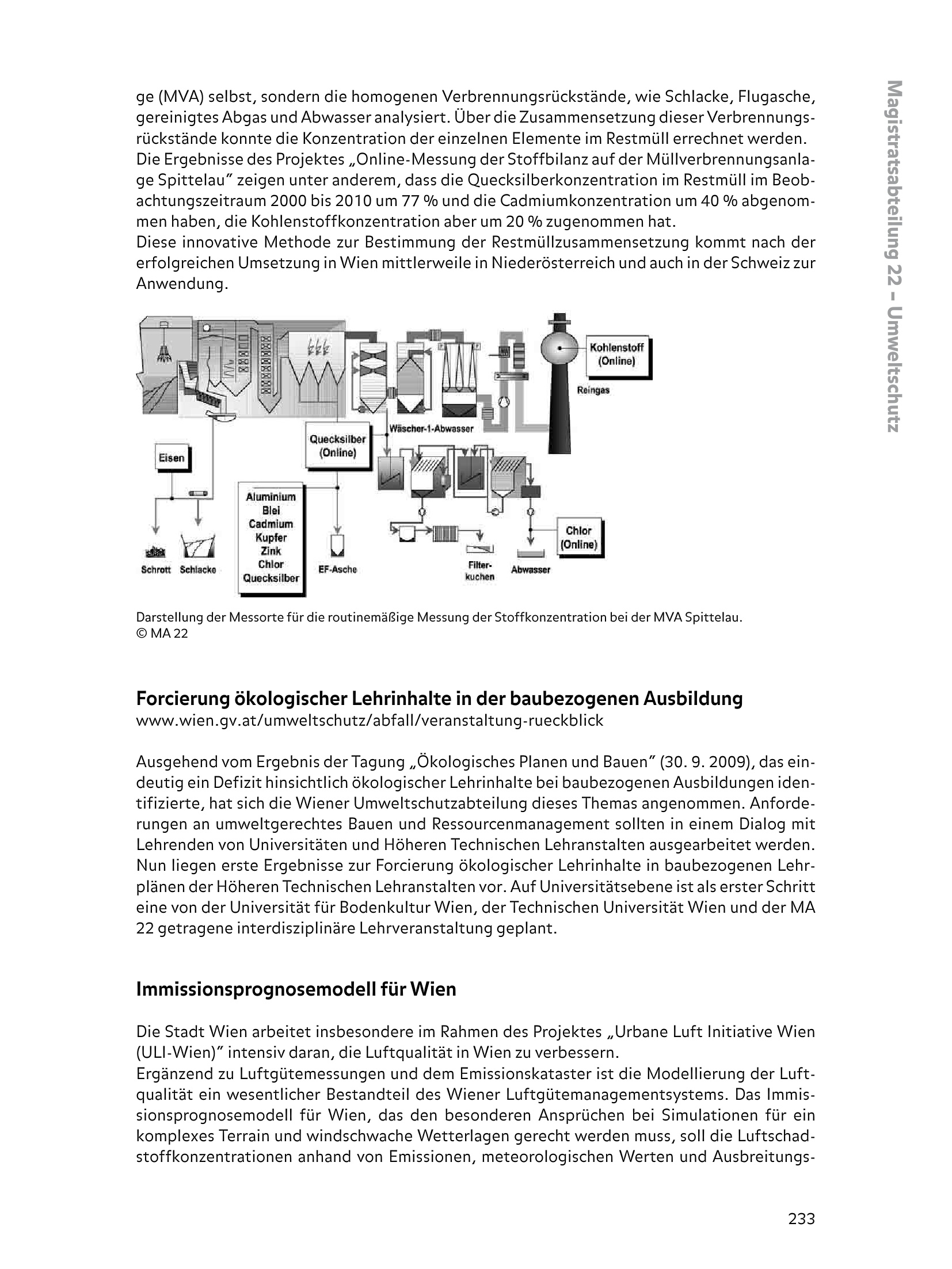 Magistratsabteilung 22 – Umweltschutz

ge (MVA) selbst, sondern die homogenen Verbrennungsrückstände, wie Schlacke, Flugasche, gereinigtes Abgas und Abwasser analysiert. Über die Zusammensetzung dieser Verbrennungsrückstände konnte die Konzentration der einzelnen Elemente im Restmüll errechnet werden.
Die Ergebnisse des Projektes „Online-Messung der Stoffbilanz auf der Müllverbrennungsanlage Spittelau" zeigen unter anderem, dass die Quecksilberkonzentration im Restmüll im Beobachtungszeitraum 2000 bis 2010 um 77 % und die Cadmiumkonzentration um 40 % abgenommen haben, die Kohlenstoffkonzentration aber um 20 % zugenommen hat.
Diese innovative Methode zur Bestimmung der Restmüllzusammensetzung kommt nach der erfolgreichen Umsetzung in Wien mittlerweile in Niederösterreich und auch in der Schweiz zur Anwendung.

Kohlenstoff (Online)
Reingas
Wäscher-1-Abwasser
Quecksilber (Online)
Eisen
Aluminium
Blei
Cadmium
Kupfer
Zink
Chlor
Quecksilber
Chlor (Online)
Schrott
Schlacke
EF-Asche
Filterkuchen
Abwasser

Darstellung der Messorte für die routinemäßige Messung der Stoffkonzentration bei der MVA Spittelau.
© MA 22

Forcierung ökologischer Lehrinhalte in der baubezogenen Ausbildung
www.wien.gv.at/umweltschutz/abfall/veranstaltung-rueckblick

Ausgehend vom Ergebnis der Tagung „Ökologisches Planen und Bauen" (30. 9. 2009), das eindeutig ein Defizit hinsichtlich ökologischer Lehrinhalte bei baubezogenen Ausbildungen identifizierte, hat sich die Wiener Umweltschutzabteilung dieses Themas angenommen. Anforderungen an umweltgerechtes Bauen und Ressourcenmanagement sollten in einem Dialog mit Lehrenden von Universitäten und Höheren Technischen Lehranstalten ausgearbeitet werden. Nun liegen erste Ergebnisse zur Forcierung ökologischer Lehrinhalte in baubezogenen Lehrplänen der Höheren Technischen Lehranstalten vor. Auf Universitätsebene ist als erster Schritt eine von der Universität für Bodenkultur Wien, der Technischen Universität Wien und der MA 22 getragene interdisziplinäre Lehrveranstaltung geplant.

Immissionsprognosemodell für Wien

Die Stadt Wien arbeitet insbesondere im Rahmen des Projektes „Urbane Luft Initiative Wien (ULI-Wien)" intensiv daran, die Luftqualität in Wien zu verbessern.
Ergänzend zu Luftgütemessungen und dem Emissionskataster ist die Modellierung der Luftqualität ein wesentlicher Bestandteil des Wiener Luftgütemanagementsystems. Das Immissionsprognosemodell für Wien, das den besonderen Ansprüchen bei Simulationen für ein komplexes Terrain und windschwache Wetterlagen gerecht werden muss, soll die Luftschadstoffkonzentrationen anhand von Emissionen, meteorologischen Werten und Ausbreitungs-

233