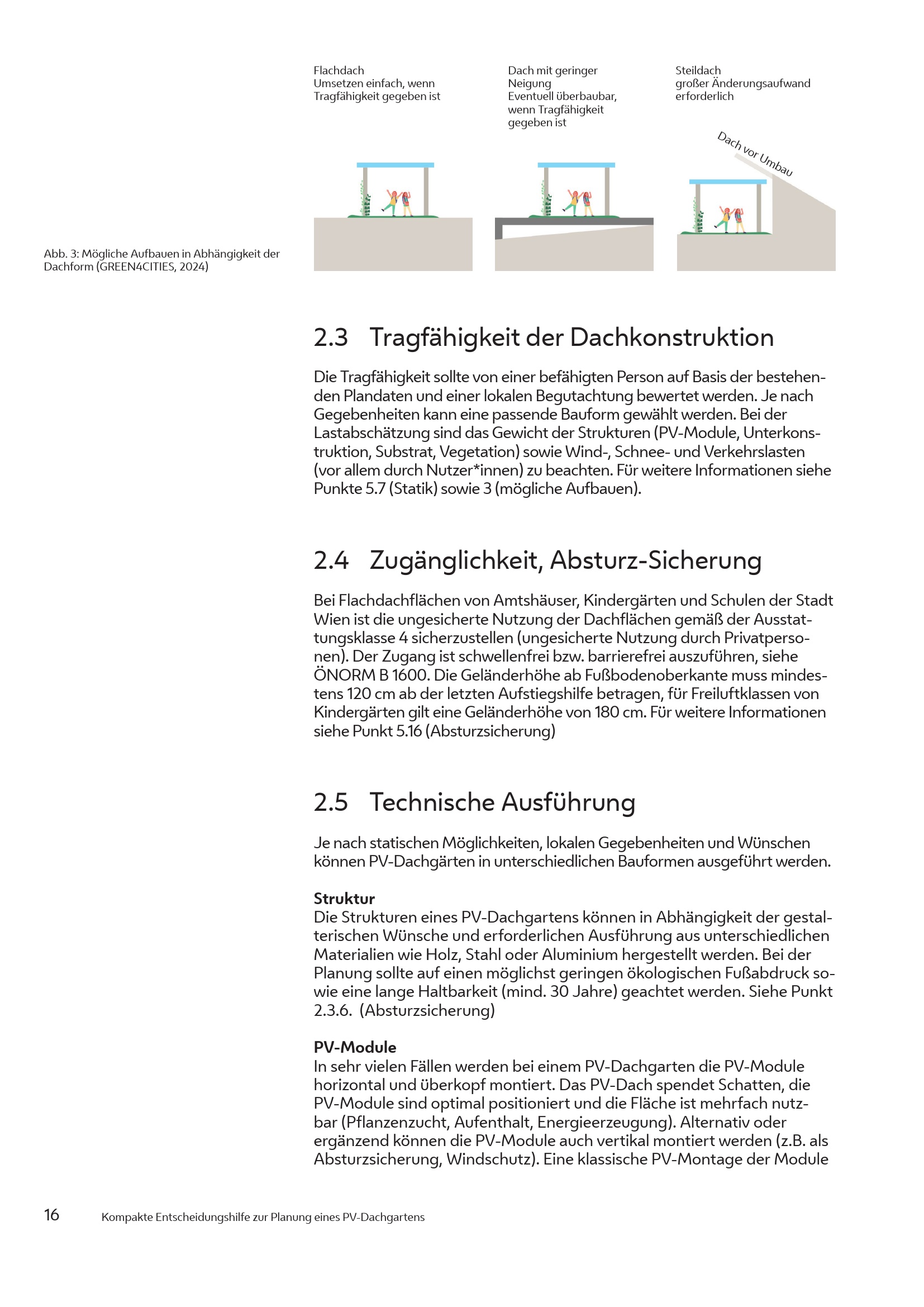 Flachdach
Umsetzen einfach, wenn Tragfähigkeit gegeben ist

Dach mit geringer Neigung
Eventuell überbaubar, wenn Tragfähigkeit gegeben ist

Steildach
großer Änderungsaufwand erforderlich

Dach vor Umbau

Abb. 3: Mögliche Aufbauen in Abhängigkeit der Dachform (GREEN4CITIES, 2024)

2.3 Tragfähigkeit der Dachkonstruktion

Die Tragfähigkeit sollte von einer befähigten Person auf Basis der bestehenden Plandaten und einer lokalen Begutachtung bewertet werden. Je nach Gegebenheiten kann eine passende Bauform gewählt werden. Bei der Lastabschätzung sind das Gewicht der Strukturen (PV-Module, Unterkonstruktion, Substrat, Vegetation) sowie Wind-, Schnee- und Verkehrslasten (vor allem durch Nutzer*innen) zu beachten. Für weitere Informationen siehe Punkte 5.7 (Statik) sowie 3 (mögliche Aufbauen).

2.4 Zugänglichkeit, Absturz-Sicherung

Bei Flachdachflächen von Amtshäuser, Kindergärten und Schulen der Stadt Wien ist die ungesicherte Nutzung der Dachflächen gemäß der Ausstattungsklasse 4 sicherzustellen (ungesicherte Nutzung durch Privatpersonen). Der Zugang ist schwellenfrei bzw. barrierefrei auszuführen, siehe ÖNORM B 1600. Die Geländerhöhe ab Fußbodenoberkante muss mindestens 120 cm ab der letzten Aufstiegshilfe betragen, für Freiluftklassen von Kindergärten gilt eine Geländerhöhe von 180 cm. Für weitere Informationen siehe Punkt 5.16 (Absturzsicherung)

2.5 Technische Ausführung

Je nach statischen Möglichkeiten, lokalen Gegebenheiten und Wünschen können PV-Dachgärten in unterschiedlichen Bauformen ausgeführt werden.

Struktur
Die Strukturen eines PV-Dachgartens können in Abhängigkeit der gestalterischen Wünsche und erforderlichen Ausführung aus unterschiedlichen Materialien wie Holz, Stahl oder Aluminium hergestellt werden. Bei der Planung sollte auf einen möglichst geringen ökologischen Fußabdruck sowie eine lange Haltbarkeit (mind. 30 Jahre) geachtet werden. Siehe Punkt 2.3.6. (Absturzsicherung)

PV-Module
In sehr vielen Fällen werden bei einem PV-Dachgarten die PV-Module horizontal und überkopf montiert. Das PV-Dach spendet Schatten, die PV-Module sind optimal positioniert und die Fläche ist mehrfach nutzbar (Pflanzenzucht, Aufenthalt, Energieerzeugung). Alternativ oder ergänzend können die PV-Module auch vertikal montiert werden (z.B. als Absturzsicherung, Windschutz). Eine klassische PV-Montage der Module

16 Kompakte Entscheidungshilfe zur Planung eines PV-Dachgartens