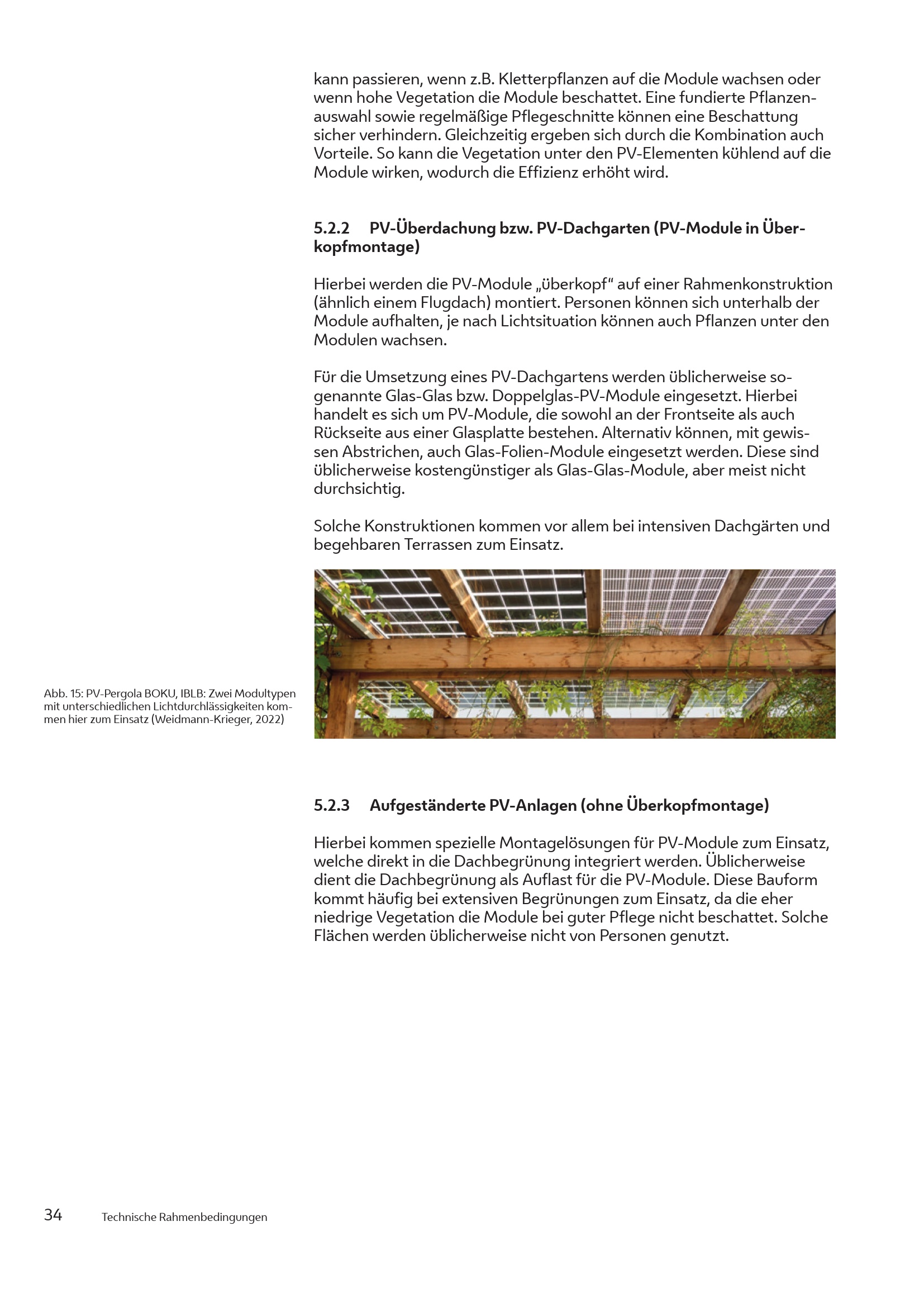 kann passieren, wenn z.B. Kletterpflanzen auf die Module wachsen oder wenn hohe Vegetation die Module beschattet. Eine fundierte Pflanzenauswahl sowie regelmäßige Pflegeschnitte können eine Beschattung sicher verhindern. Gleichzeitig ergeben sich durch die Kombination auch Vorteile. So kann die Vegetation unter den PV-Elementen kühlend auf die Module wirken, wodurch die Effizienz erhöht wird.

5.2.2 PV-Überdachung bzw. PV-Dachgarten (PV-Module in Überkopfmontage)

Hierbei werden die PV-Module „überkopf“ auf einer Rahmenkonstruktion (ähnlich einem Flugdach) montiert. Personen können sich unterhalb der Module aufhalten, je nach Lichtsituation können auch Pflanzen unter den Modulen wachsen.

Für die Umsetzung eines PV-Dachgartens werden üblicherweise sogenannte Glas-Glas bzw. Doppelglas-PV-Module eingesetzt. Hierbei handelt es sich um PV-Module, die sowohl an der Frontseite als auch Rückseite aus einer Glasplatte bestehen. Alternativ können, mit gewissen Abstrichen, auch Glas-Folien-Module eingesetzt werden. Diese sind üblicherweise kostengünstiger als Glas-Glas-Module, aber meist nicht durchsichtig.

Solche Konstruktionen kommen vor allem bei intensiven Dachgärten und begehbaren Terrassen zum Einsatz.

Abb. 15: PV-Pergola BOKU, IBLB: Zwei Modultypen mit unterschiedlichen Lichtdurchlässigkeiten kommen hier zum Einsatz (Weidmann-Krieger, 2022)

5.2.3 Aufgeständerte PV-Anlagen (ohne Überkopfmontage)

Hierbei kommen spezielle Montagelösungen für PV-Module zum Einsatz, welche direkt in die Dachbegrünung integriert werden. Üblicherweise dient die Dachbegrünung als Auflast für die PV-Module. Diese Bauform kommt häufig bei extensiven Begrünungen zum Einsatz, da die eher niedrige Vegetation die Module bei guter Pflege nicht beschattet. Solche Flächen werden üblicherweise nicht von Personen genutzt.

34 Technische Rahmenbedingungen