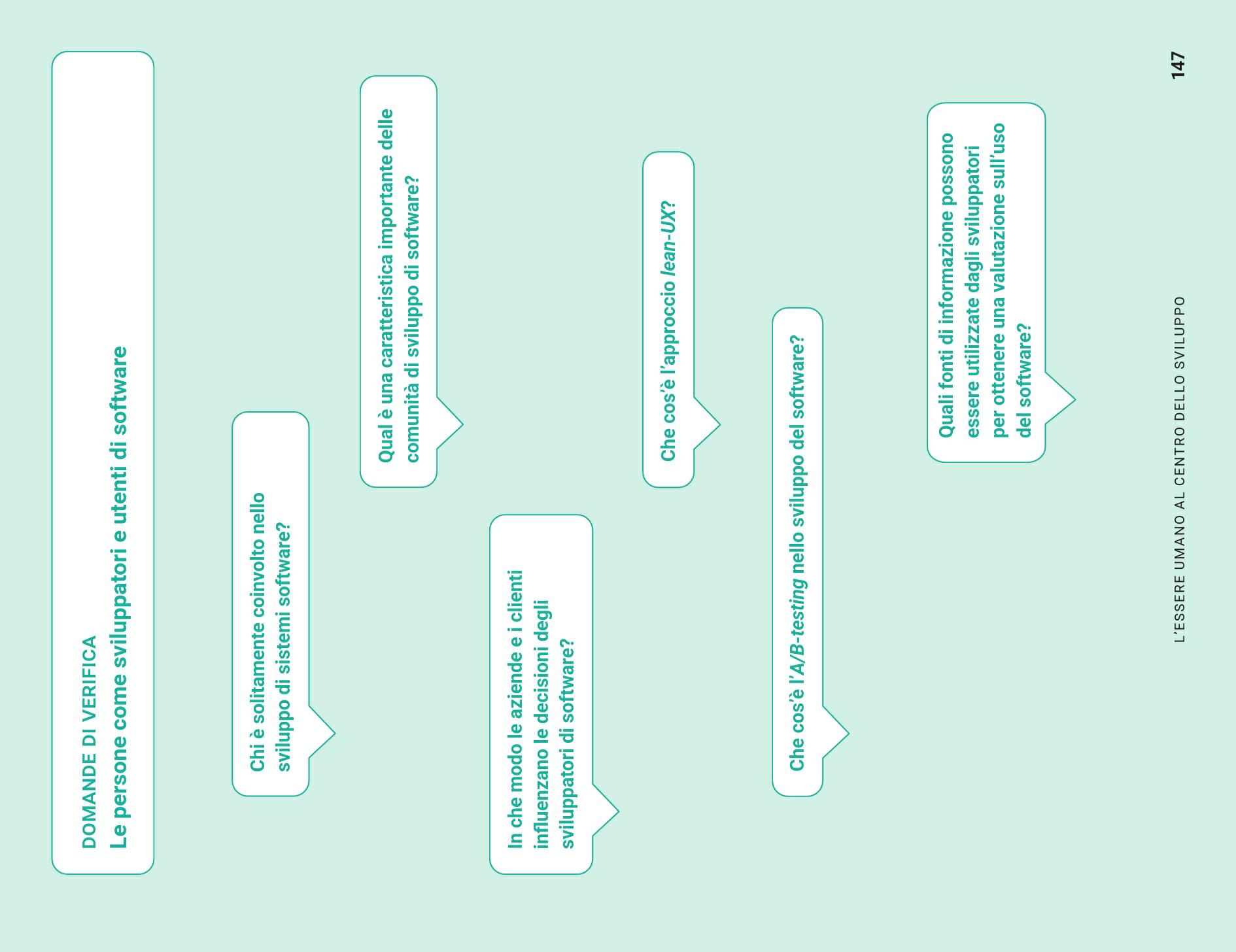 DOMANDE DI VERIFICA
Le persone come sviluppatori e utenti di software

Chi è solitamente coinvolto nello sviluppo di sistemi software?

Qual è una caratteristica importante delle comunità di sviluppo di software?

In che modo le aziende e i clienti influenzano le decisioni degli sviluppatori di software?

Che cos'è l'approccio lean-UX?

Che cos'è l'A/B-testing nello sviluppo del software?

Quali fonti di informazione possono essere utilizzate dagli sviluppatori per ottenere una valutazione sull'uso del software?

L'ESSERE UMANO AL CENTRO DELLO SVILUPPO

147