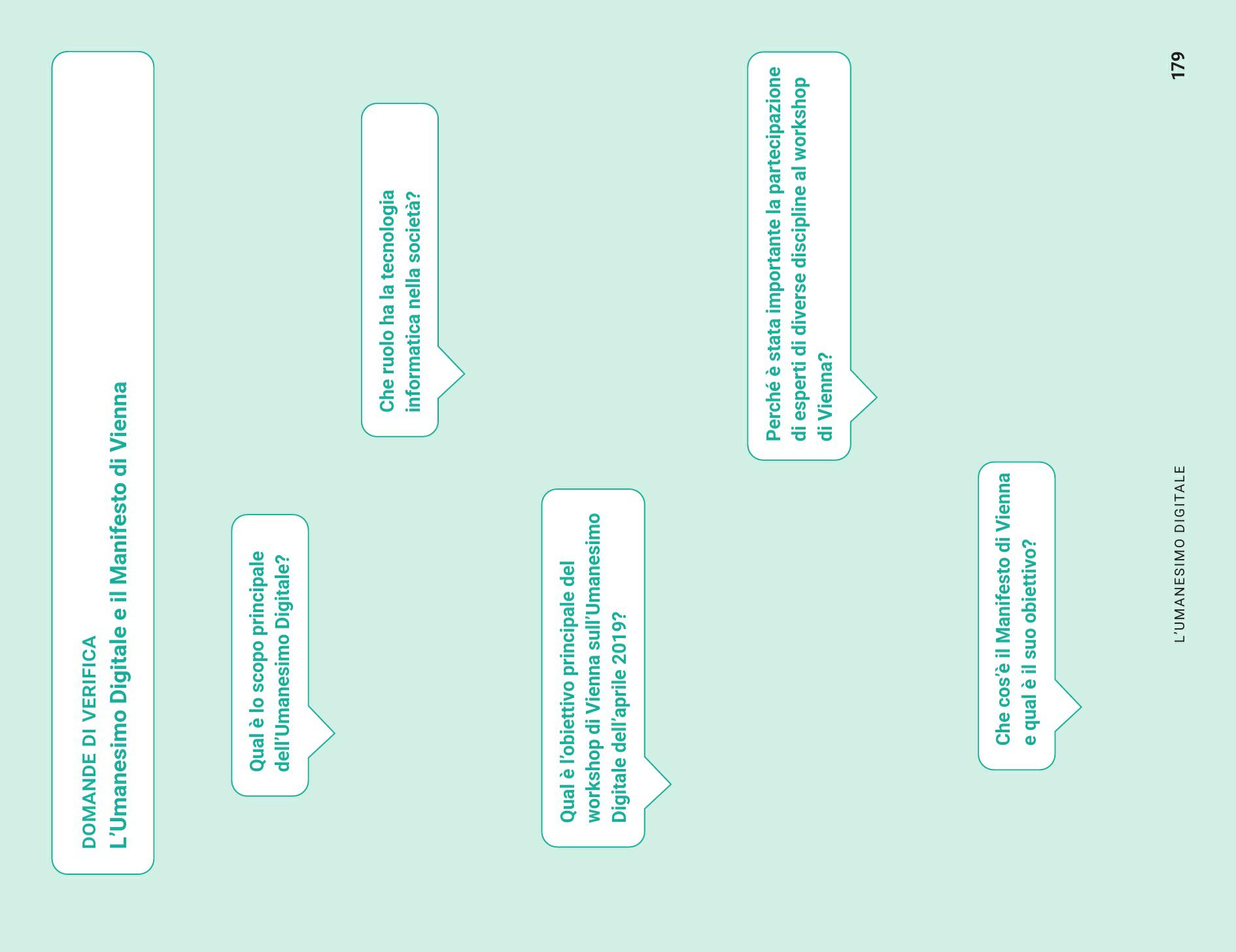 DOMANDE DI VERIFICA
L'Umanesimo Digitale e il Manifesto di Vienna

Qual è lo scopo principale dell'Umanesimo Digitale?

Che ruolo ha la tecnologia informatica nella società?

Qual è l'obiettivo principale del workshop di Vienna sull'Umanesimo Digitale dell'aprile 2019?

Perché è stata importante la partecipazione di esperti di diverse discipline al workshop di Vienna?

Che cos'è il Manifesto di Vienna e qual è il suo obiettivo?

L'UMANESIMO DIGITALE

179